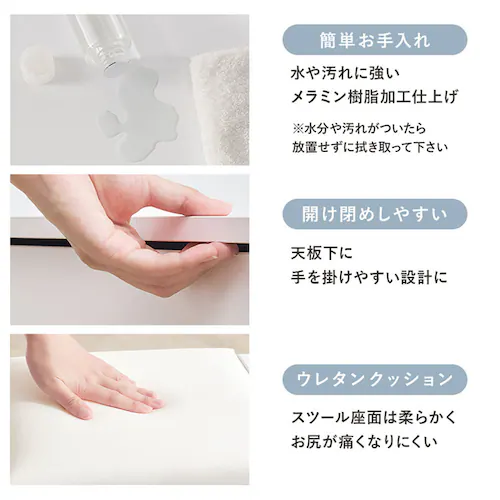 簡単お手入れ

水や汚れに強い
メラミン樹脂加工仕上げ

※水分や汚れがついたら
放置せずに拭き取って下さい

開け閉めしやすい

天板下に
手を掛けやすい設計に

ウレタンクッション

スツール座面は柔らかく
お尻が痛くなりにくい