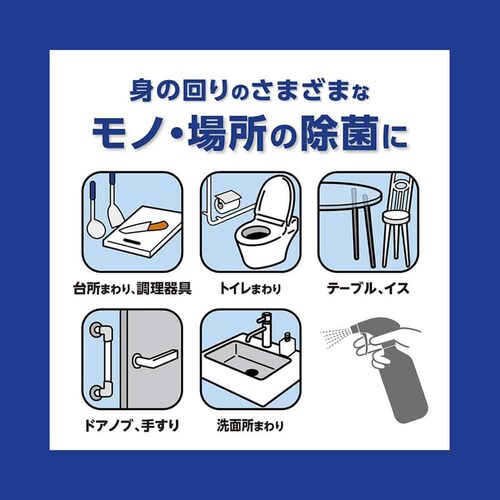 身の回りのさまざまな
モノ・場所の除菌に

台所まわり、調理器具

トイレまわり

テーブル、イス

ドアノブ、手すり

洗面所まわり