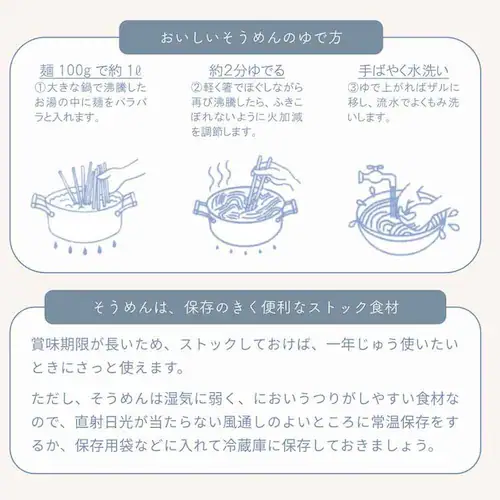 おいしいそうめんのゆで方

麺 100g で約 1ℓ
①大きな鍋で沸騰したお湯の中に麺をバラバラと入れます。

約2分ゆでる
②軽く箸でほぐしながら再び沸騰したら、ふきこぼれないように火加減を調節します。

手ばやく水洗い
③ゆで上がればザルに移し、流水でよくもみ洗いします。

そうめんは、保存のきく便利なストック食材

賞味期限が長いため、ストックしておけば、一年じゅう使いたいときにさっと使えます。

ただし、そうめんは湿気に弱く、においうつりがしやすい食材なので、直射日光が当たらない風通しのよいところに常温保存をするか、保存用袋などに入れて冷蔵庫に保存しておきましょう。