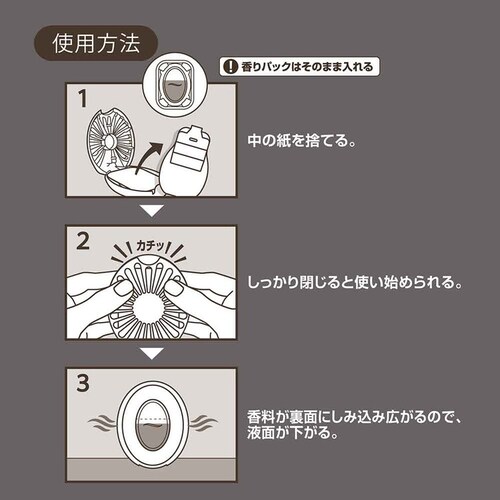 使用方法

! 香りパックはそのまま入れる

1

中の紙を捨てる。

2

カチッ

しっかり閉じると使い始められる。

3

香料が裏面にしみ込み広がるので、液面が下がる。