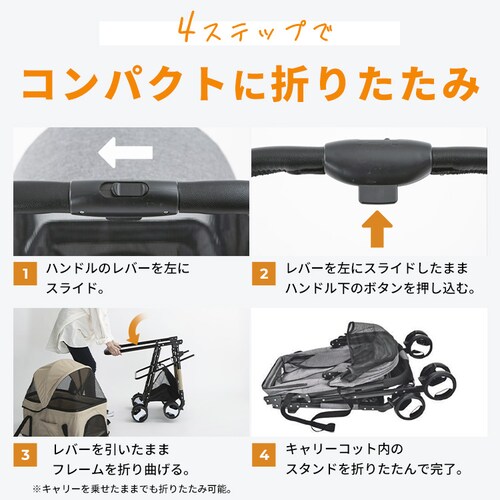 4ステップで

コンパクトに折りたたみ

1 ハンドルのレバーを左にスライド。

2 レバーを左にスライドしたままハンドル下のボタンを押し込む。

3 レバーを引いたままフレームを折り曲げる。

※キャリーを乗せたままでも折りたたみ可能。

4 キャリーコット内のスタンドを折りたたんで完了。