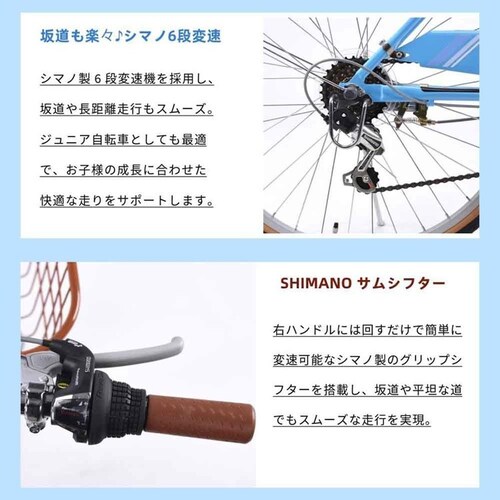 坂道も楽々♪シマノ6段変速

シマノ製６段変速機を採用し、坂道や長距離走行もスムーズ。ジュニア自転車としても最適で、お子様の成長に合わせた快適な走りをサポートします。

SHIMANO サムシフター

右ハンドルには回すだけで簡単に変速可能なシマノ製のグリップシフターを搭載し、坂道や平坦な道でもスムーズな走行を実現。