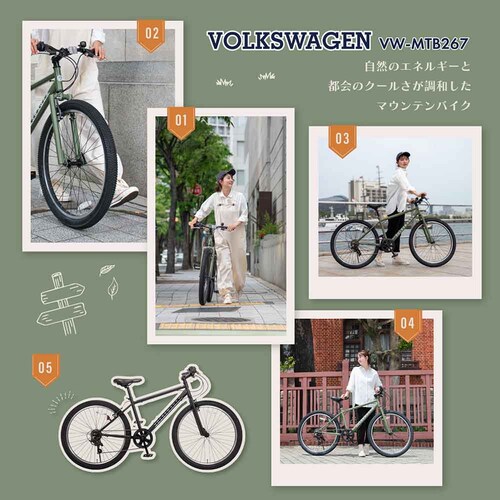 02

VOLKSWAGEN VW-MTB267

自然のエネルギーと
都会のクールさが調和した
マウンテンバイク

01

03

04

05