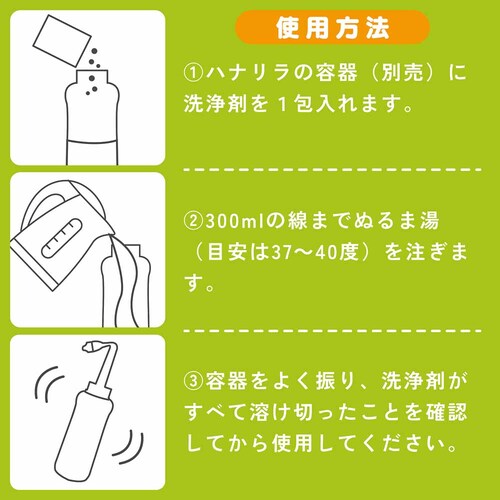 使用方法

①ハナリラの容器（別売）に洗浄剤を１包入れます。

②300mlの線までぬるま湯（目安は37〜40度）を注ぎます。

③容器をよく振り、洗浄剤がすべて溶け切ったことを確認してから使用してください。