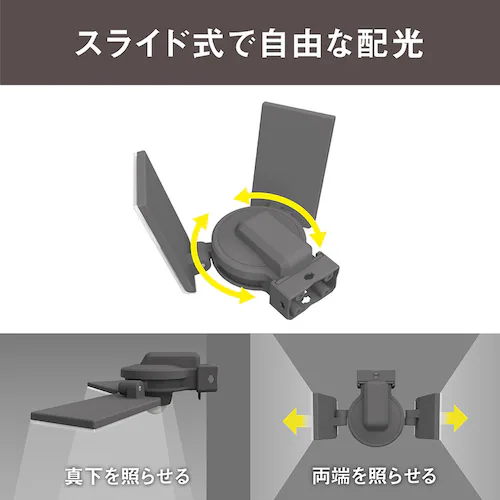 スライド式で自由な配光

真下を照らせる

両端を照らせる