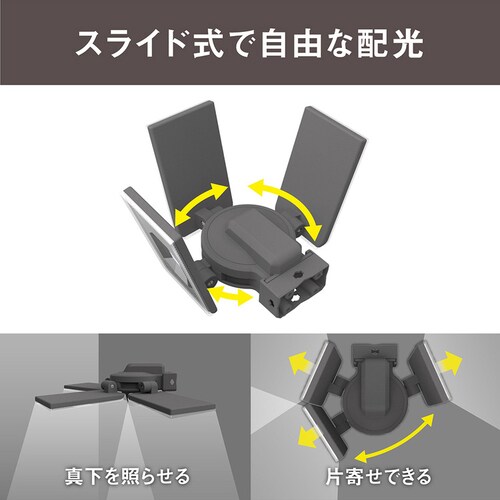 スライド式で自由な配光

真下を照らせる

片寄せできる