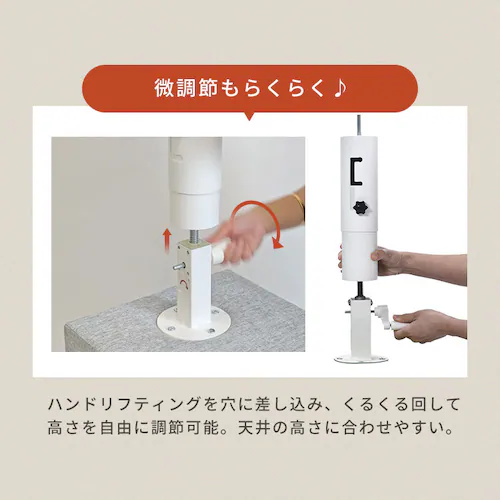 微調節もらくらく♪

ハンドリフティングを穴に差し込み、くるくる回して高さを自由に調節可能。天井の高さに合わせやすい。