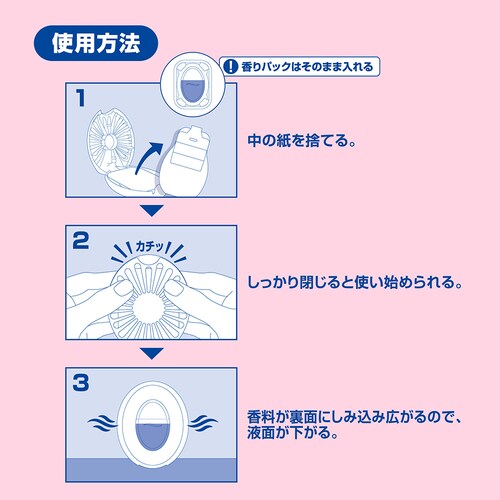 使用方法

! 香りパックはそのまま入れる

1

中の紙を捨てる。

2

カチッ

しっかり閉じると使い始められる。

3

香料が裏面にしみ込み広がるので、液面が下がる。