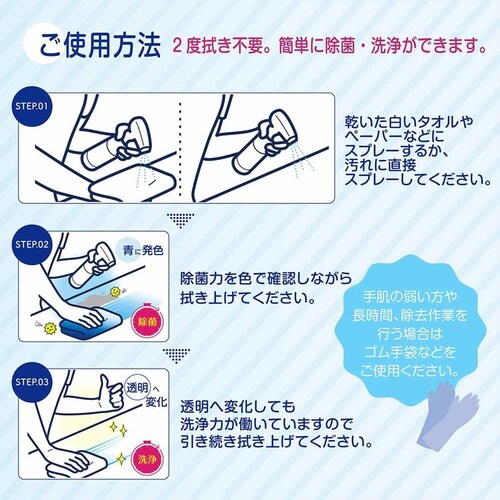 ご使用方法 2度拭き不要。簡単に除菌・洗浄ができます。

STEP.01

乾いた白いタオルやペーパーなどにスプレーするか、汚れに直接スプレーしてください。

STEP.02

青に発色

除菌

除菌力を色で確認しながら拭き上げてください。

手肌の弱い方や長時間、除去作業を行う場合はゴム手袋などをご使用ください。

STEP.03

透明へ変化

洗浄

透明へ変化しても洗浄力が働いていますので引き続き拭き上げてください。