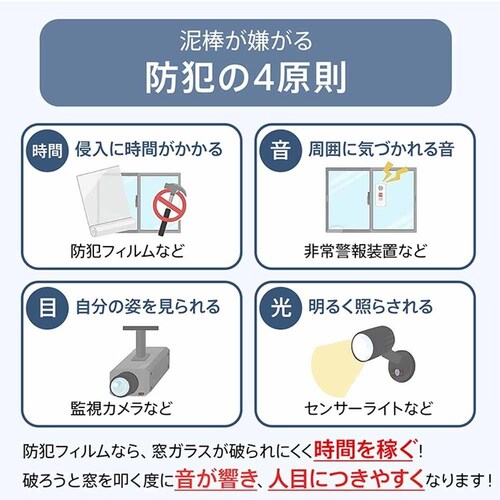 泥棒が嫌がる
防犯の4原則

時間 侵入に時間がかかる
防犯フィルムなど

音 周囲に気づかれる音
非常警報装置など

目 自分の姿を見られる
監視カメラなど

光 明るく照らされる
センサーライトなど

防犯フィルムなら、窓ガラスが破られにくく時間を稼ぐ!
破ろうと窓を叩く度に音が響き、人目につきやすくなります!