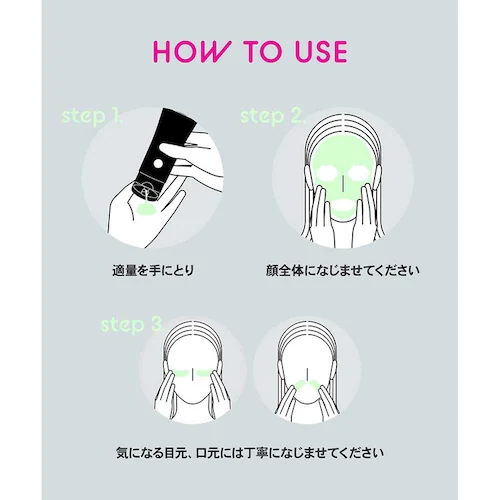 HOW TO USE

step 1.

適量を手にとり

step 2.

顔全体になじませてください

step 3

気になる目元、口元には丁寧になじませてください