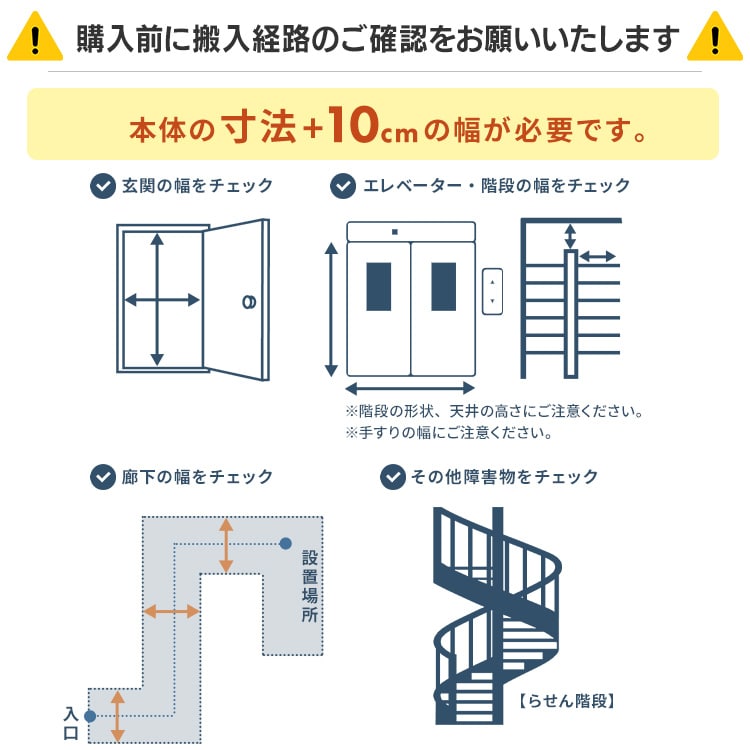 購入前に搬入経路のご確認をお願いいたします

本体の寸法+10cmの幅が必要です。

玄関の幅をチェック

エレベーター・階段の幅をチェック

※階段の形状、天井の高さにご注意ください。
※手すりの幅にご注意ください。

廊下の幅をチェック

設置場所

入口

その他障害物をチェック

【らせん階段】