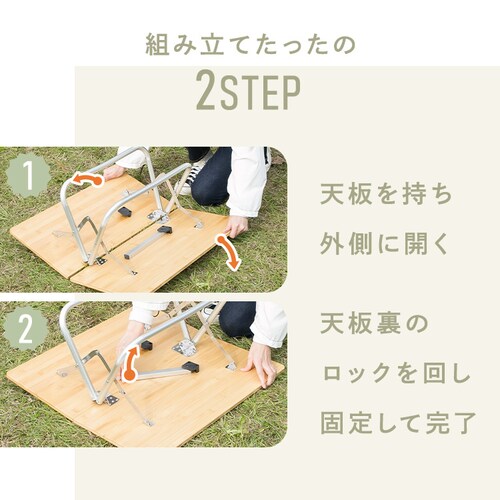 組み立てたったの

2STEP

1

天板を持ち
外側に開く

2

天板裏の
ロックを回し
固定して完了