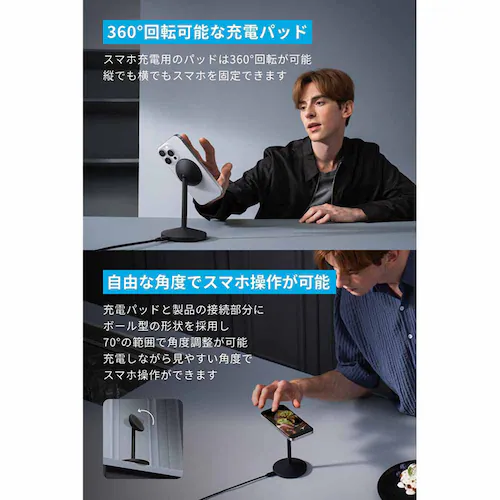 360°回転可能な充電パッド

スマホ充電用のパッドは360°回転が可能
縦でも横でもスマホを固定できます

自由な角度でスマホ操作が可能

充電パッドと製品の接続部分に
ボール型の形状を採用し
70°の範囲で角度調整が可能
充電しながら見やすい角度で
スマホ操作ができます