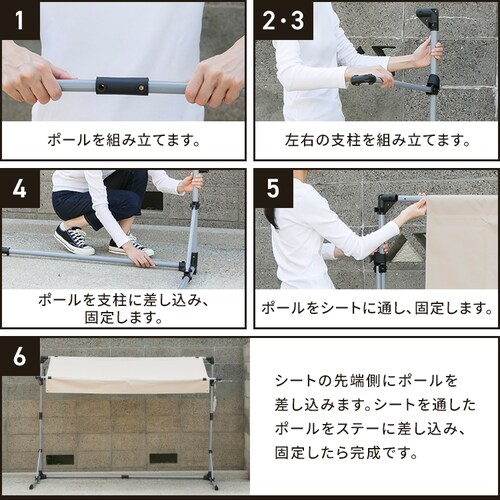 1

ポールを組み立てます。

2・3

左右の支柱を組み立てます。

4

ポールを支柱に差し込み、固定します。

5

ポールをシートに通し、固定します。

6

シートの先端側にポールを差し込みます。シートを通したポールをステーに差し込み、固定したら完成です。