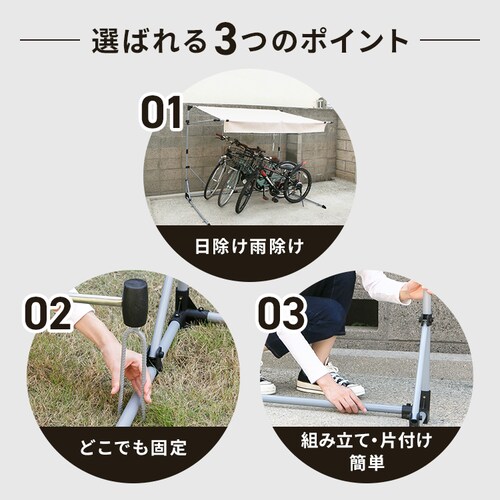 選ばれる3つのポイント

01

日除け雨除け

02

どこでも固定

03

組み立て・片付け簡単