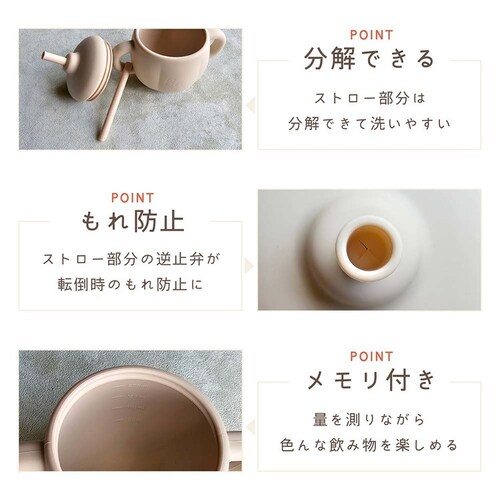 POINT
分解できる

ストロー部分は
分解できて洗いやすい

POINT
もれ防止

ストロー部分の逆止弁が
転倒時のもれ防止に

POINT
メモリ付き

量を測りながら
色んな飲み物を楽しめる