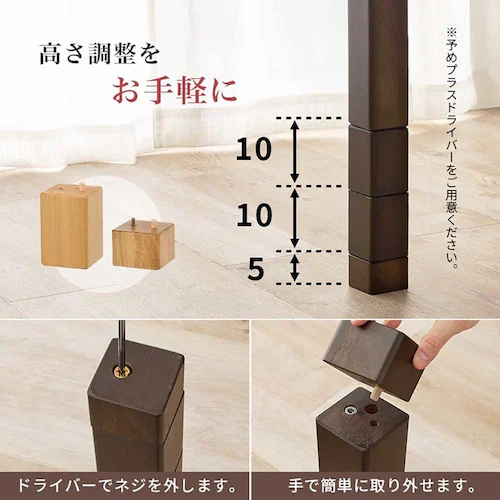 高さ調整を
お手軽に

※予めプラスドライバーをご用意ください。

10
10
5

ドライバーでネジを外します。

手で簡単に取り外せます。