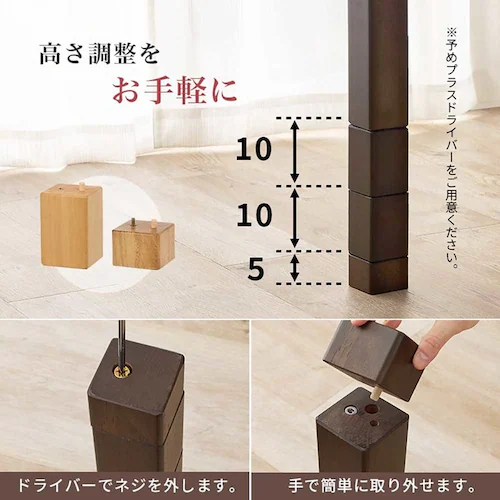 高さ調整を
お手軽に

※予めプラスドライバーをご用意ください。

10
10
5

ドライバーでネジを外します。

手で簡単に取り外せます。