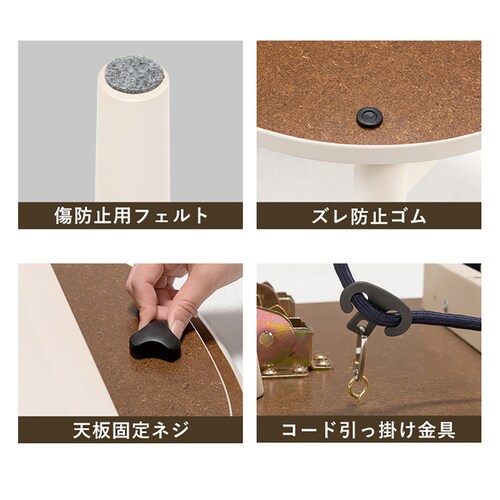 傷防止用フェルト

ズレ防止ゴム

天板固定ネジ

コード引っ掛け金具