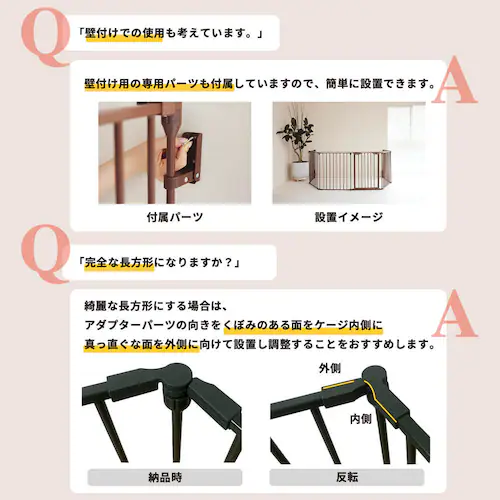 Q
「壁付けでの使用も考えています。」

A
壁付け用の専用パーツも付属していますので、簡単に設置できます。

付属パーツ

設置イメージ

Q
「完全な長方形になりますか？」

A
綺麗な長方形にする場合は、
アダプターパーツの向きをくぼみのある面をケージ内側に
真っ直ぐな面を外側に向けて設置し調整することをおすすめします。

外側

内側

納品時

反転