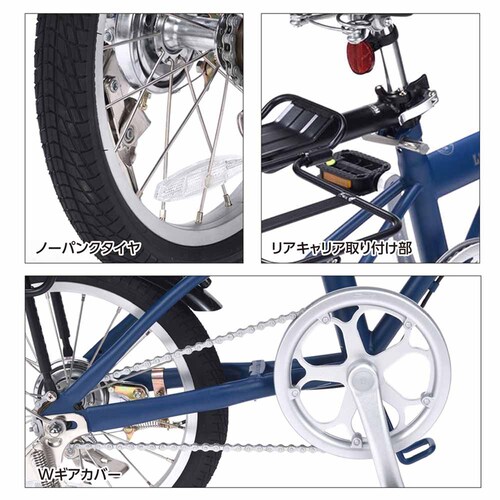 ノーパンクタイヤ

リアキャリア取り付け部

Wギアカバー