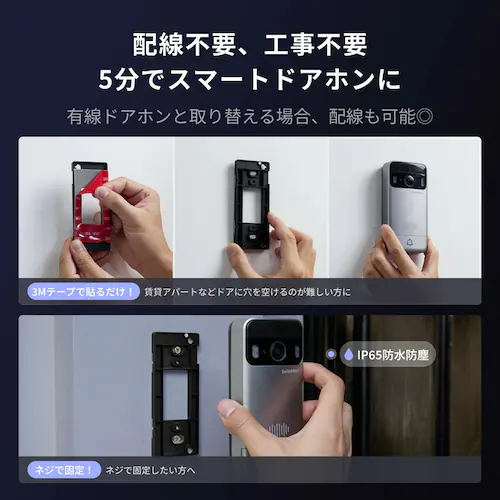 配線不要、工事不要
5分でスマートドアホンに

有線ドアホンと取り替える場合、配線も可能◎

3Mテープで貼るだけ！ 賃貸アパートなどドアに穴を空けるのが難しい方に

IP65防水防塵

SwitchBot

ネジで固定！ ネジで固定したい方へ