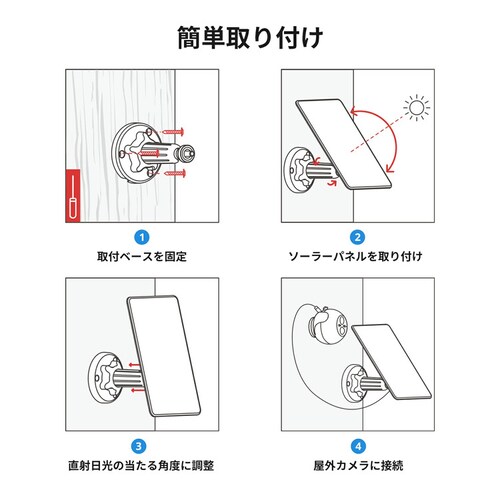 簡単取り付け

1
取付ベースを固定

2
ソーラーパネルを取り付け

3
直射日光の当たる角度に調整

4
屋外カメラに接続