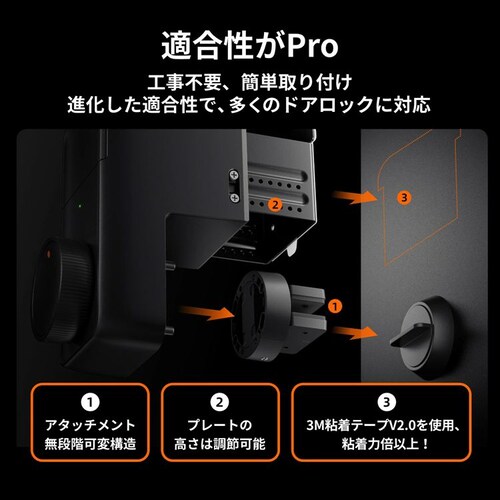 適合性がPro

工事不要、簡単取り付け
進化した適合性で、多くのドアロックに対応

2

3

1

1
アタッチメント
無段階可変構造

2
プレートの
高さは調節可能

3
3M粘着テープV2.0を使用、
粘着力倍以上！