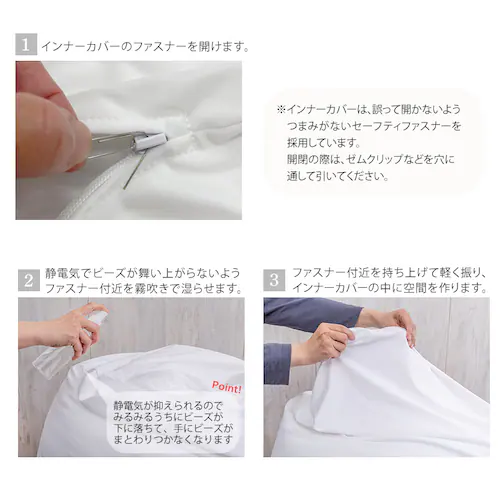 1 インナーカバーのファスナーを開けます。

※インナーカバーは、誤って開かないようつまみがないセーフティファスナーを採用しています。
開閉の際は、ゼムクリップなどを穴に通して引いてください。

2 静電気でビーズが舞い上がらないようファスナー付近を霧吹きで湿らせます。

Point!
静電気が抑えられるのでみるみるうちにビーズが下に落ちて、手にビーズがまとわりつかなくなります

3 ファスナー付近を持ち上げて軽く振り、インナーカバーの中に空間を作ります。