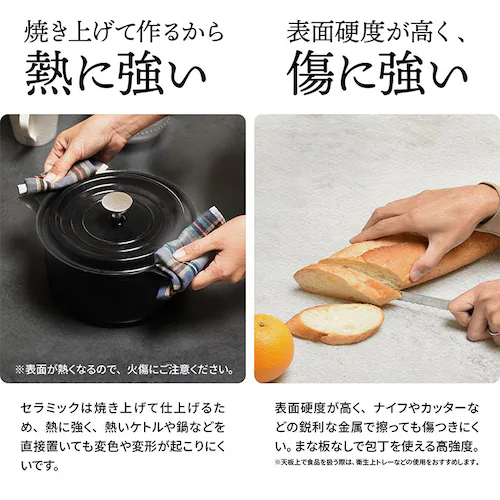 焼き上げて作るから
熱に強い

※表面が熱くなるので、火傷にご注意ください。

セラミックは焼き上げて仕上げるため、熱に強く、熱いケトルや鍋などを直接置いても変色や変形が起こりにくいです。

表面硬度が高く、
傷に強い

表面硬度が高く、ナイフやカッターなどの鋭利な金属で擦っても傷つきにくい。まな板なしで包丁を使える高強度。
※天板上で食品を扱う際は、衛生上トレーなどの使用をおすすめします。