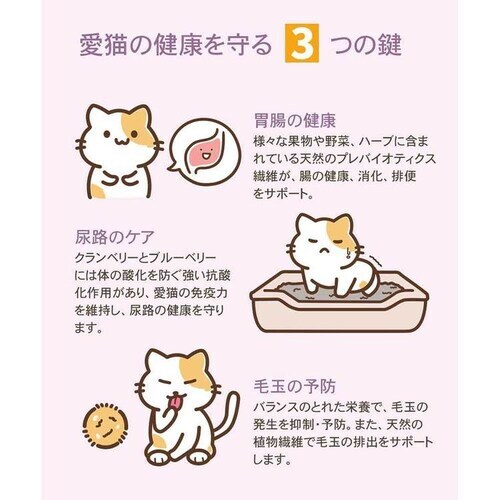 愛猫の健康を守る 3 つの鍵

胃腸の健康
様々な果物や野菜、ハーブに含まれている天然のプレバイオティクス繊維が、腸の健康、消化、排便をサポート。

尿路のケア
クランベリーとブルーベリーには体の酸化を防ぐ強い抗酸化作用があり、愛猫の免疫力を維持し、尿路の健康を守ります。

毛玉の予防
バランスのとれた栄養で、毛玉の発生を抑制・予防。また、天然の植物繊維で毛玉の排出をサポートします。