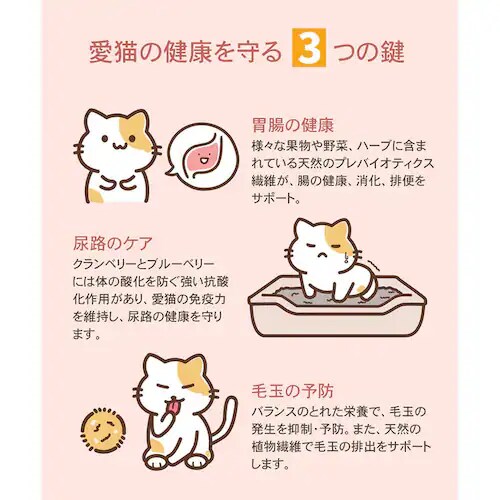 愛猫の健康を守る 3 つの鍵

胃腸の健康
様々な果物や野菜、ハーブに含まれている天然のプレバイオティクス繊維が、腸の健康、消化、排便をサポート。

尿路のケア
クランベリーとブルーベリーには体の酸化を防ぐ強い抗酸化作用があり、愛猫の免疫力を維持し、尿路の健康を守ります。

毛玉の予防
バランスのとれた栄養で、毛玉の発生を抑制･予防。また、天然の植物繊維で毛玉の排出をサポートします。