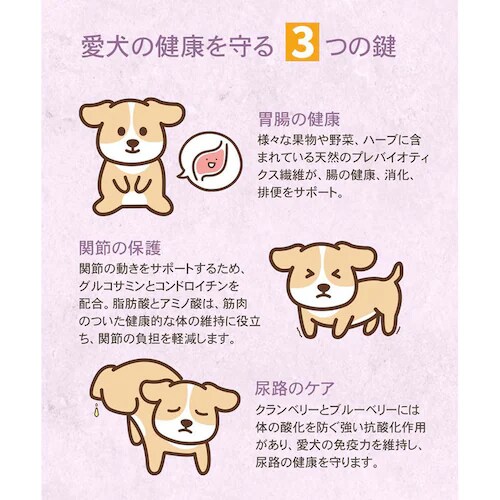 愛犬の健康を守る 3 つの鍵

胃腸の健康
様々な果物や野菜、ハーブに含まれている天然のプレバイオティクス繊維が、腸の健康、消化、排便をサポート。

関節の保護
関節の動きをサポートするため、グルコサミンとコンドロイチンを配合。脂肪酸とアミノ酸は、筋肉のついた健康的な体の維持に役立ち、関節の負担を軽減します。

尿路のケア
クランベリーとブルーベリーには体の酸化を防ぐ強い抗酸化作用があり、愛犬の免疫力を維持し、尿路の健康を守ります。