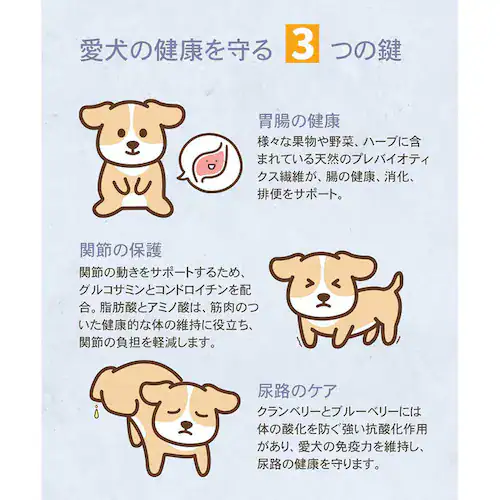 愛犬の健康を守る 3 つの鍵

胃腸の健康

様々な果物や野菜、ハーブに含まれている天然のプレバイオティクス繊維が、腸の健康、消化、排便をサポート。

関節の保護

関節の動きをサポートするため、グルコサミンとコンドロイチンを配合。脂肪酸とアミノ酸は、筋肉のついた健康的な体の維持に役立ち、関節の負担を軽減します。

尿路のケア

クランベリーとブルーベリーには体の酸化を防ぐ強い抗酸化作用があり、愛犬の免疫力を維持し、尿路の健康を守ります。