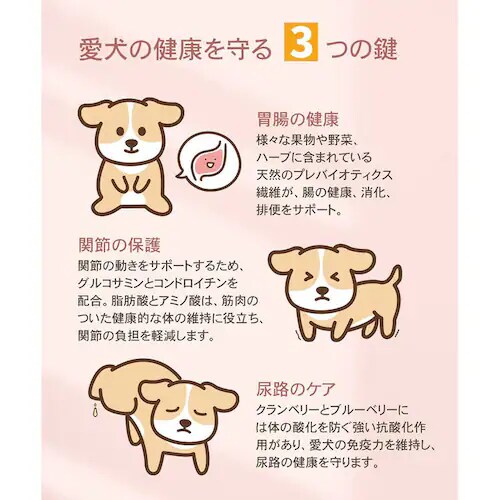 愛犬の健康を守る 3 つの鍵

胃腸の健康
様々な果物や野菜、ハーブに含まれている天然のプレバイオティクス繊維が、腸の健康、消化、排便をサポート。

関節の保護
関節の動きをサポートするため、グルコサミンとコンドロイチンを配合。脂肪酸とアミノ酸は、筋肉のついた健康的な体の維持に役立ち、関節の負担を軽減します。

尿路のケア
クランベリーとブルーベリーには体の酸化を防ぐ強い抗酸化作用があり、愛犬の免疫力を維持し、尿路の健康を守ります。