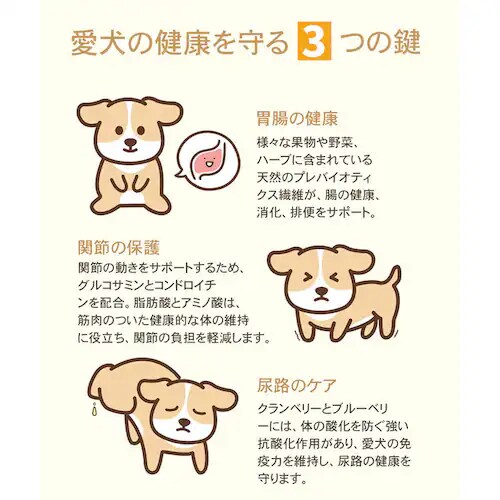 愛犬の健康を守る 3 つの鍵

胃腸の健康

様々な果物や野菜、ハーブに含まれている天然のプレバイオティクス繊維が、腸の健康、消化、排便をサポート。

関節の保護

関節の動きをサポートするため、グルコサミンとコンドロイチンを配合。脂肪酸とアミノ酸は、筋肉のついた健康的な体の維持に役立ち、関節の負担を軽減します。

尿路のケア

クランベリーとブルーベリーには、体の酸化を防ぐ強い抗酸化作用があり、愛犬の免疫力を維持し、尿路の健康を守ります。