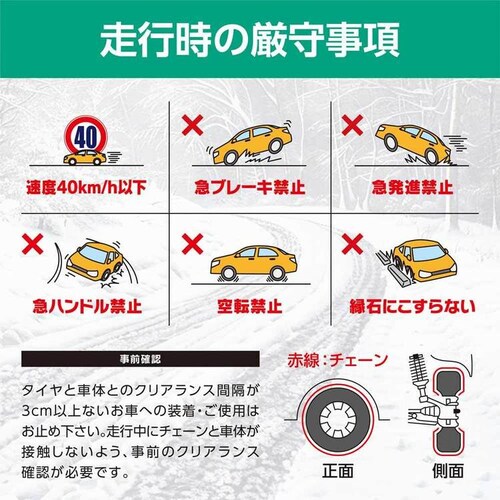 走行時の厳守事項

40

速度40km/h以下

急ブレーキ禁止

急発進禁止

急ハンドル禁止

空転禁止

縁石にこすらない

事前確認

タイヤと車体とのクリアランス間隔が3cm以上ないお車への装着・ご使用はお止め下さい。走行中にチェーンと車体が接触しないよう、事前のクリアランス確認が必要です。

赤線：チェーン

正面

側面