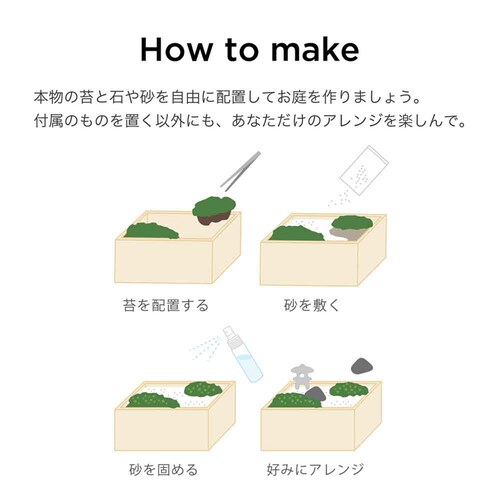 How to make

本物の苔と石や砂を自由に配置してお庭を作りましょう。
付属のものを置く以外にも、あなただけのアレンジを楽しんで。

苔を配置する

砂を敷く

砂を固める

好みにアレンジ