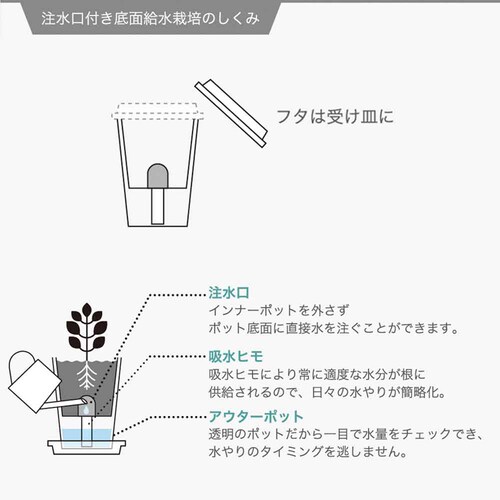 注水口付き底面給水栽培のしくみ

フタは受け皿に

注水口
インナーポットを外さず
ポット底面に直接水を注ぐことができます。

吸水ヒモ
吸水ヒモにより常に適度な水分が根に
供給されるので、日々の水やりが簡略化。

アウターポット
透明のポットだから一目で水量をチェックでき、
水やりのタイミングを逃しません。