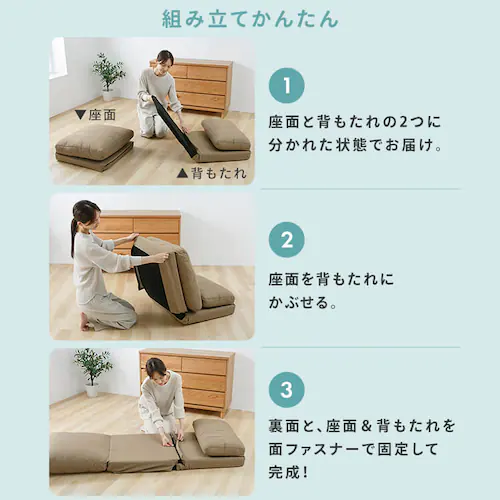 組み立てかんたん

▼座面

▲背もたれ

1

座面と背もたれの2つに分かれた状態でお届け。

2

座面を背もたれにかぶせる。

3

裏面と、座面＆背もたれを面ファスナーで固定して完成！