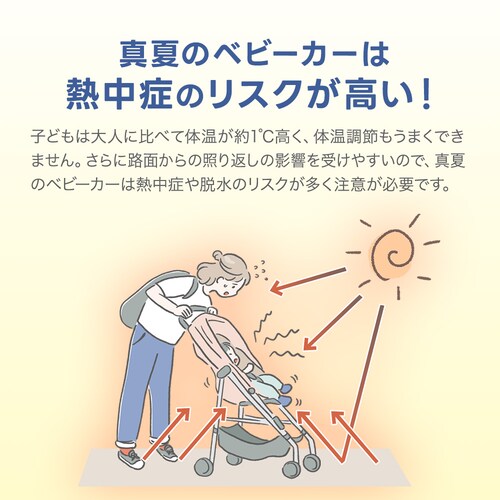 真夏のベビーカーは
熱中症のリスクが高い！

子どもは大人に比べて体温が約1℃高く、体温調節もうまくできません。さらに路面からの照り返しの影響を受けやすいので、真夏のベビーカーは熱中症や脱水のリスクが多く注意が必要です。