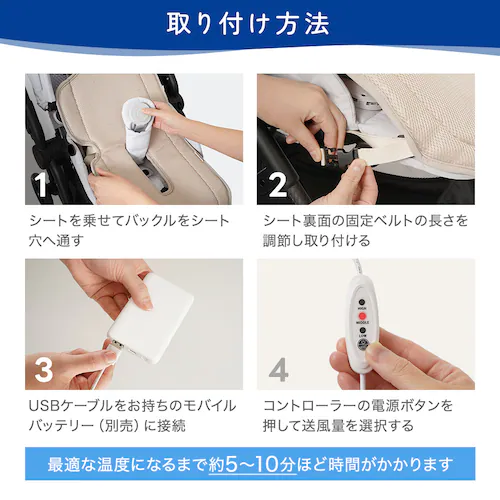 取り付け方法

1

シートを乗せてバックルをシート穴へ通す

2

シート裏面の固定ベルトの長さを調節し取り付ける

3

USBケーブルをお持ちのモバイルバッテリー（別売）に接続

HIGH
MIDDLE
LOW

4

コントローラーの電源ボタンを押して送風量を選択する

最適な温度になるまで約5〜10分ほど時間がかかります