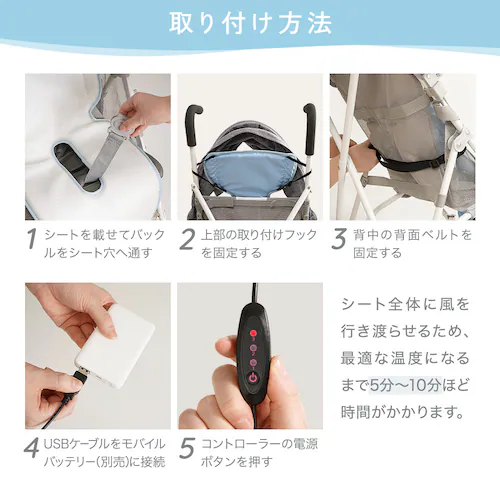 取り付け方法

1 シートを載せてバックルをシート穴へ通す

2 上部の取り付けフックを固定する

3 背中の背面ベルトを固定する

4 USBケーブルをモバイルバッテリー(別売)に接続

5 コントローラーの電源ボタンを押す

シート全体に風を行き渡らせるため、最適な温度になるまで5分〜10分ほど時間がかかります。