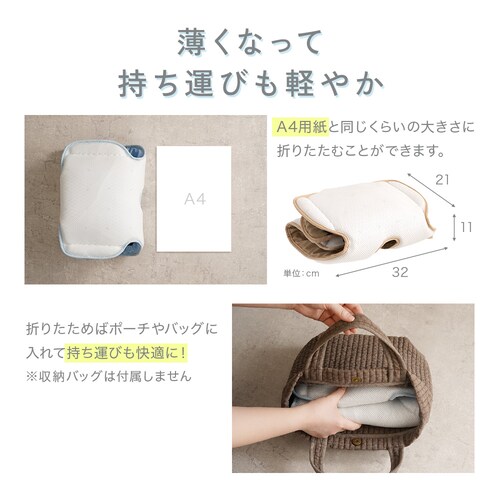 薄くなって
持ち運びも軽やか

A4

A4用紙と同じくらいの大きさに折りたたむことができます。

21

11

32

単位：cm

折りたためばポーチやバッグに入れて持ち運びも快適に！
※収納バッグは付属しません