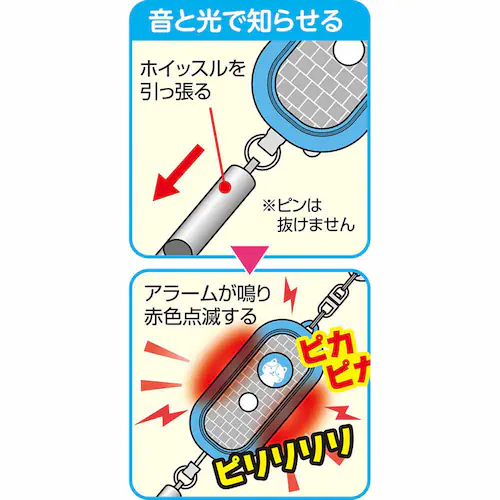 音と光で知らせる

ホイッスルを引っ張る

※ピンは抜けません

アラームが鳴り赤色点滅する

ピカ
ピカ

ピリリリリ