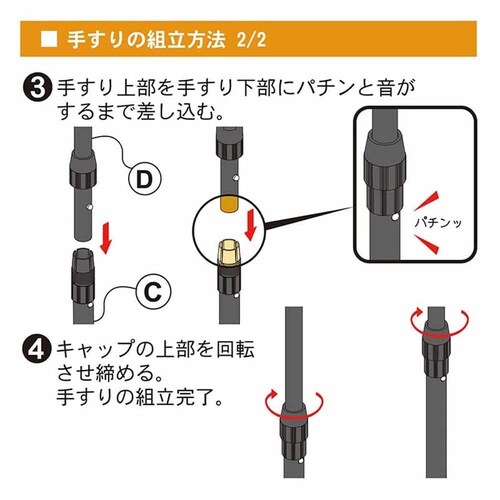 ■ 手すりの組立方法 2/2

3 手すり上部を手すり下部にパチンと音がするまで差し込む。

D

C

パチンッ

4 キャップの上部を回転させ締める。
手すりの組立完了。