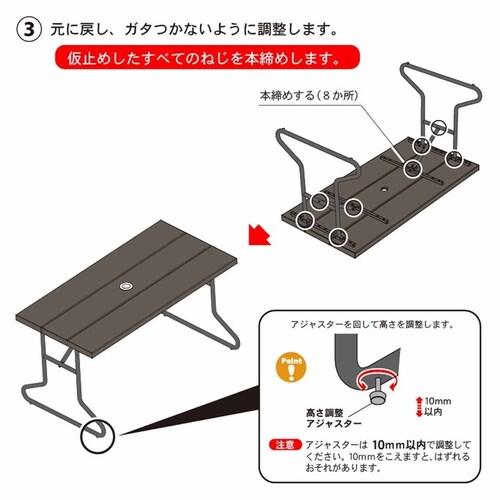 3 元に戻し、ガタつかないように調整します。

仮止めしたすべてのねじを本締めします。

本締めする（８か所）

アジャスターを回して高さを調整します。

Point

高さ調整アジャスター

10mm以内

注意 アジャスターは 10mm以内で調整してください。10mmをこえますと、はずれるおそれがあります。