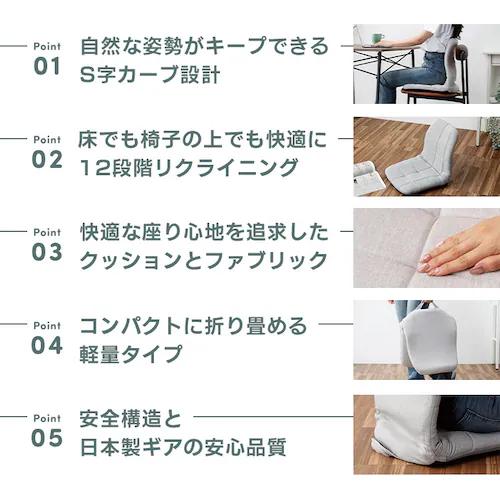 Point
01
自然な姿勢がキープできる
S字カーブ設計

Point
02
床でも椅子の上でも快適に
12段階リクライニング

Point
03
快適な座り心地を追求した
クッションとファブリック

Point
04
コンパクトに折り畳める
軽量タイプ

Point
05
安全構造と
日本製ギアの安心品質