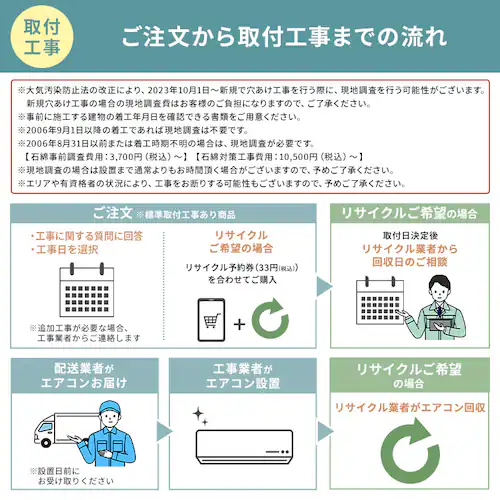 取付工事

ご注文から取付工事までの流れ

※大気汚染防止法の改正により、2023年10月1日～新規で穴あけ工事を行う際に、現地調査を行う可能性がございます。
新規穴あけ工事の場合の現地調査費はお客様のご負担になりますので、ご了承ください。
※事前に施工する建物の着工年月日を確認できる書類をご用意ください。
※2006年9月1日以降の着工であれば現地調査は不要です。
※2006年8月31日以前または着工時期不明の場合は、現地調査が必要です。
【石綿事前調査費用：3,700円（税込）～】【石綿対策工事費用：10,500円（税込）～】
※現地調査の場合は設置まで通常よりもお時間頂く場合がございますので、予めご了承ください。
※エリアや有資格者の状況により、工事をお断りする可能性もございますので、予めご了承ください。

ご注文 ※標準取付工事あり商品

・工事に関する質問に回答
・工事日を選択

※追加工事が必要な場合、工事業者からご連絡します

リサイクルご希望の場合

リサイクル予約券（33円(税込)）を合わせてご購入

+

リサイクルご希望の場合

取付日決定後
リサイクル業者から回収日のご相談

配送業者がエアコンお届け

※設置日前にお受け取りください

工事業者がエアコン設置

リサイクルご希望の場合

リサイクル業者がエアコン回収